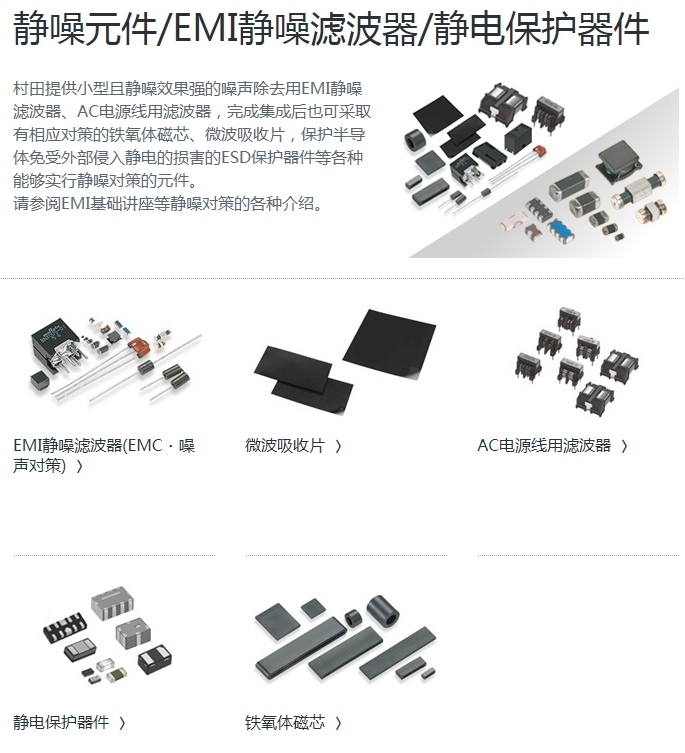 静噪元件/EMI静噪滤波器/静电保护器件

村田提供小型且静噪效果强的噪声除去用EMI静噪滤波器、AC电源线用滤波器，完成集成后也可采取有相应对策的铁氧体磁芯、微波吸收片，保护半导体免受外部侵入静电的损害的ESD保护器件等各种能够实行静噪对策的元件。
请参阅EMI基础讲座等静噪对策的各种介绍。

EMI静噪滤波器(EMC・噪声对策) 〉

微波吸收片 〉

AC电源线用滤波器 〉

静电保护器件 〉

铁氧体磁芯 〉